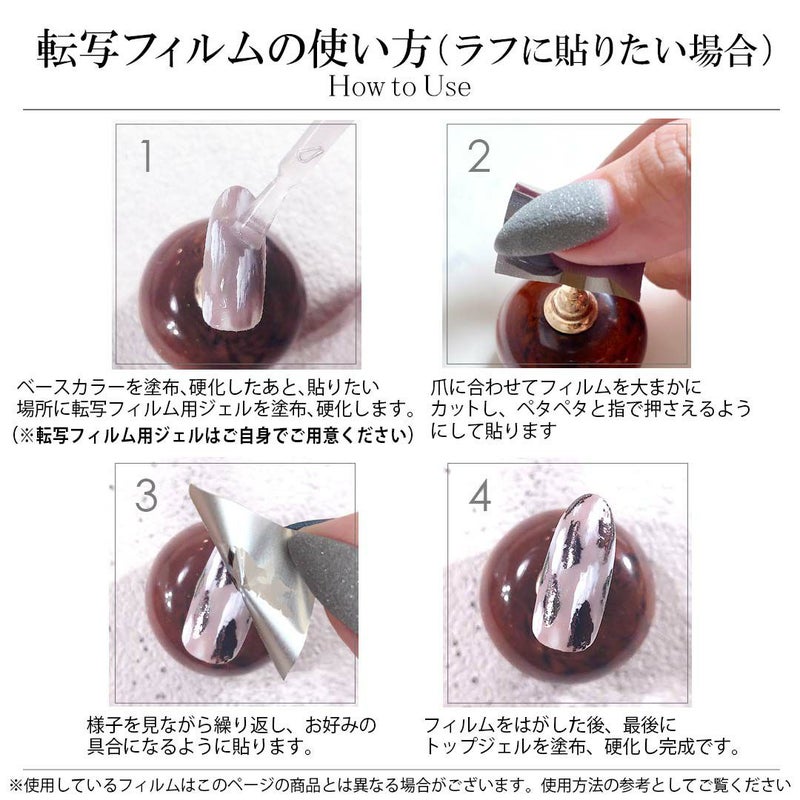 転写フィルムの使い方（ラフに貼りたい場合）
How to Use

1

ベースカラーを塗布、硬化したあと、貼りたい場所に転写フィルム用ジェルを塗布、硬化します。
（※転写フィルム用ジェルはご自身でご用意ください）

2

爪に合わせてフィルムを大まかにカットし、ペタペタと指で押さえるようにして貼ります

3

様子を見ながら繰り返し、お好みの具合になるように貼ります。

4

フィルムをはがした後、最後にトップジェルを塗布、硬化し完成です。

※使用しているフィルムはこのページの商品とは異なる場合がございます。使用方法の参考としてご覧ください