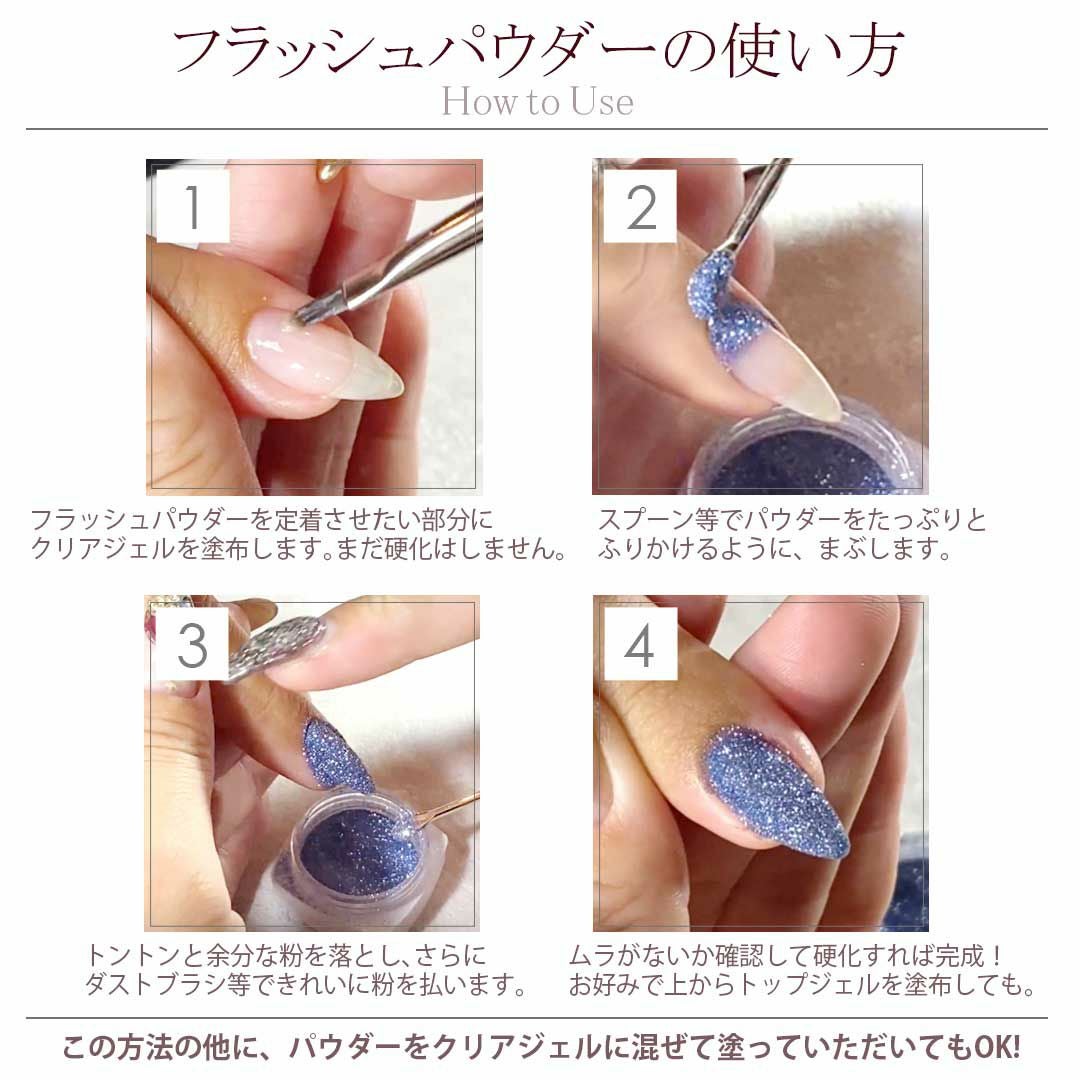 フラッシュパウダーの使い方
How to Use

1

フラッシュパウダーを定着させたい部分にクリアジェルを塗布します。まだ硬化はしません。

2

スプーン等でパウダーをたっぷりとふりかけるように、まぶします。

3

トントンと余分な粉を落とし、さらにダストブラシ等できれいに粉を払います。

4

ムラがないか確認して硬化すれば完成！お好みで上からトップジェルを塗布しても。

この方法の他に、パウダーをクリアジェルに混ぜて塗っていただいてもOK!